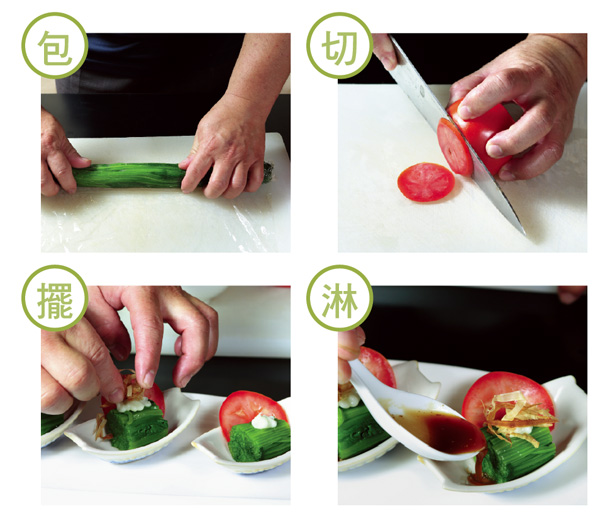 包

切

擺

淋